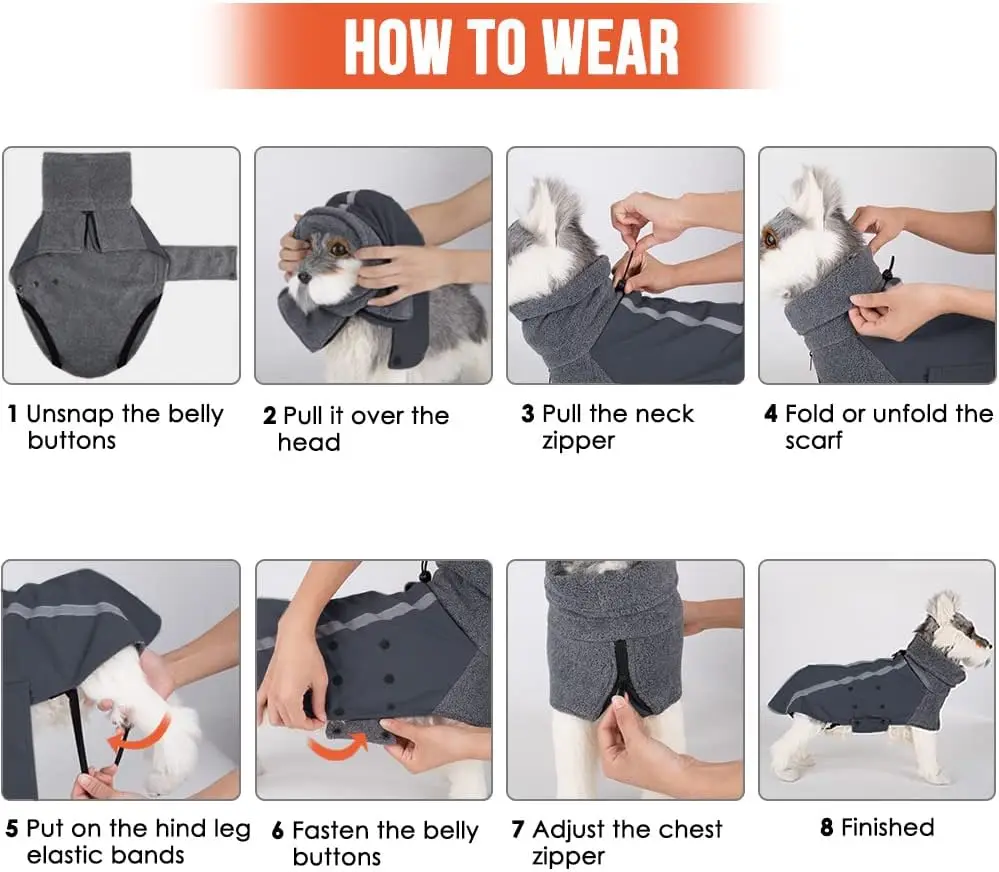 HOW TO WEAR

1 Unsnap the belly buttons

2 Pull it over the head

3 Pull the neck zipper

4 Fold or unfold the scarf

5 Put on the hind leg elastic bands

6 Fasten the belly buttons

7 Adjust the chest zipper

8 Finished