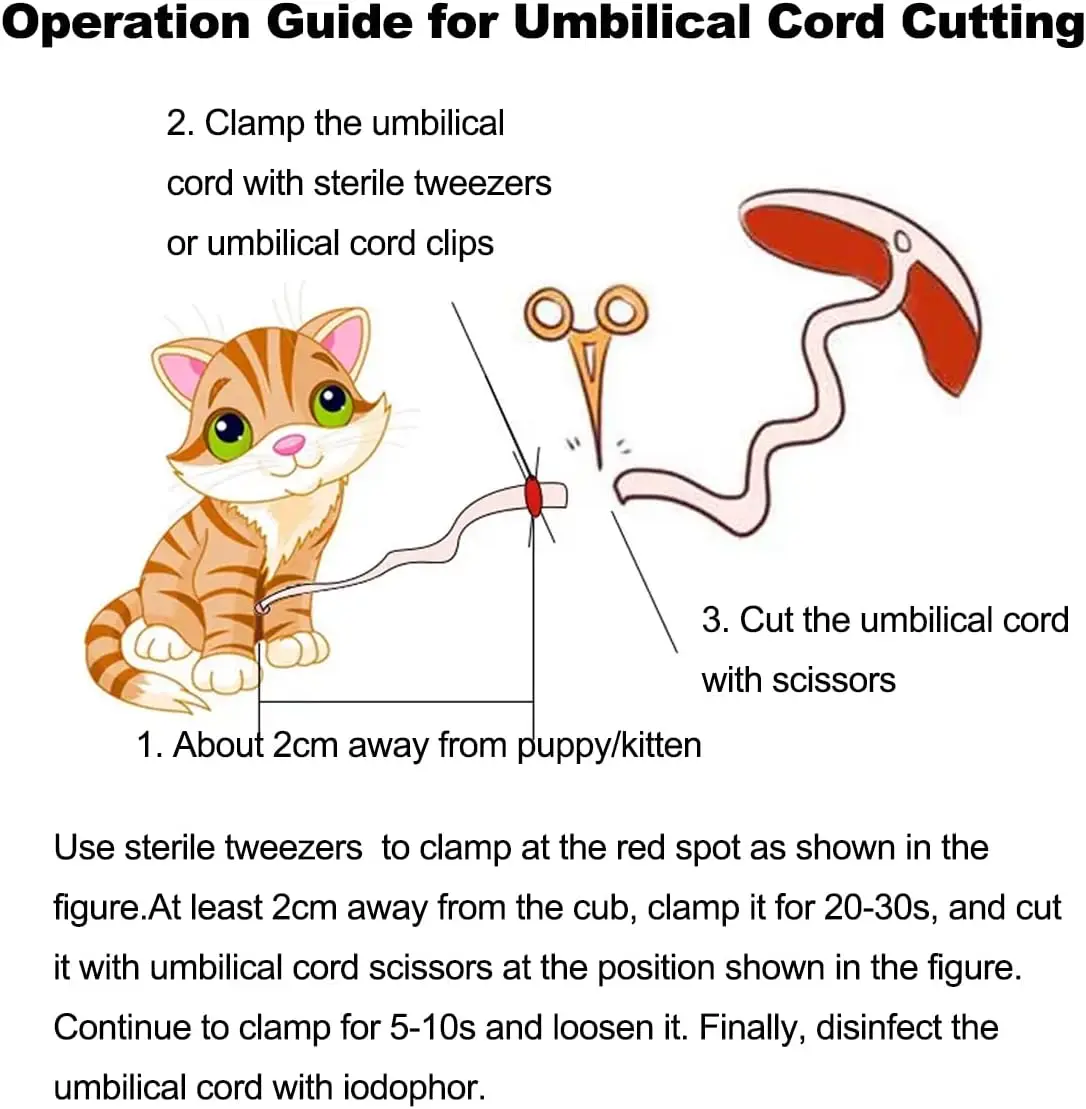 Operation Guide for Umbilical Cord Cutting

2. Clamp the umbilical cord with sterile tweezers or umbilical cord clips

3. Cut the umbilical cord with scissors

1. About 2cm away from puppy/kitten

Use sterile tweezers  to clamp at the red spot as shown in the figure.At least 2cm away from the cub, clamp it for 20-30s, and cut it with umbilical cord scissors at the position shown in the figure. Continue to clamp for 5-10s and loosen it. Finally, disinfect the umbilical cord with iodophor.